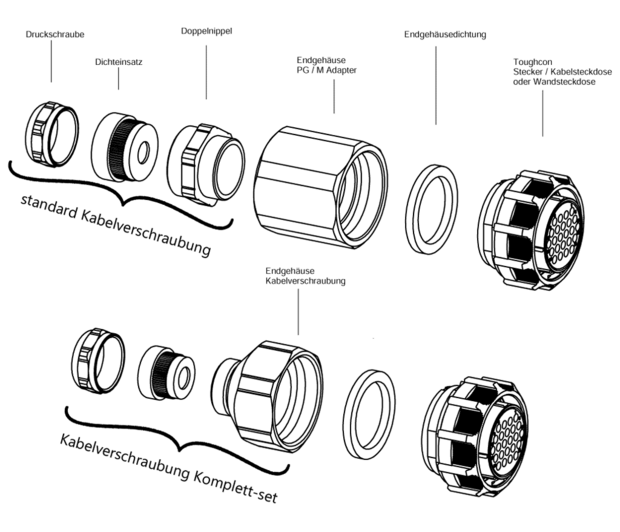 Druckschraube

Dichteinsatz

Doppelnippel

Endgehäuse
PG / M Adapter

Endgehäusedichtung

Toughcon
Stecker / Kabelsteckdose
oder Wandsteckdose

standard Kabelverschraubung

Endgehäuse
Kabelverschraubung

Kabelverschraubung Komplett-set