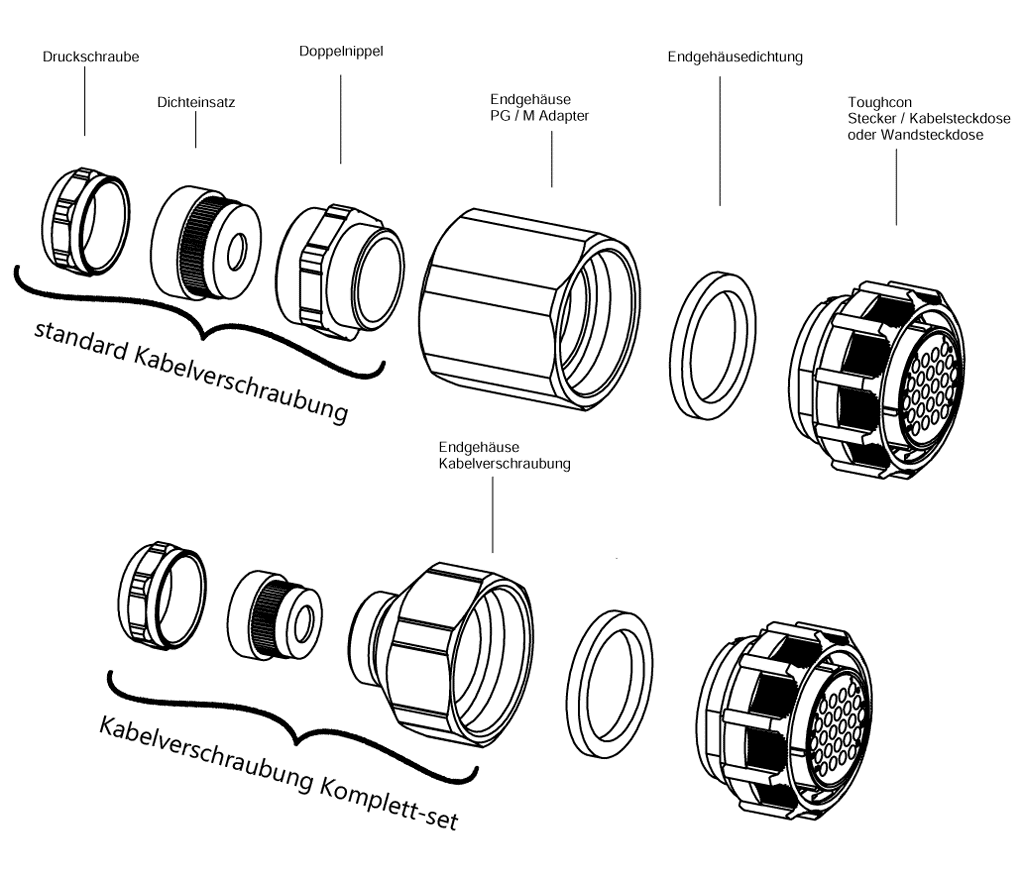 Druckschraube

Dichteinsatz

Doppelnippel

Endgehäuse
PG / M Adapter

Endgehäusedichtung

Toughcon
Stecker / Kabelsteckdose
oder Wandsteckdose

standard Kabelverschraubung

Endgehäuse
Kabelverschraubung

Kabelverschraubung Komplett-set